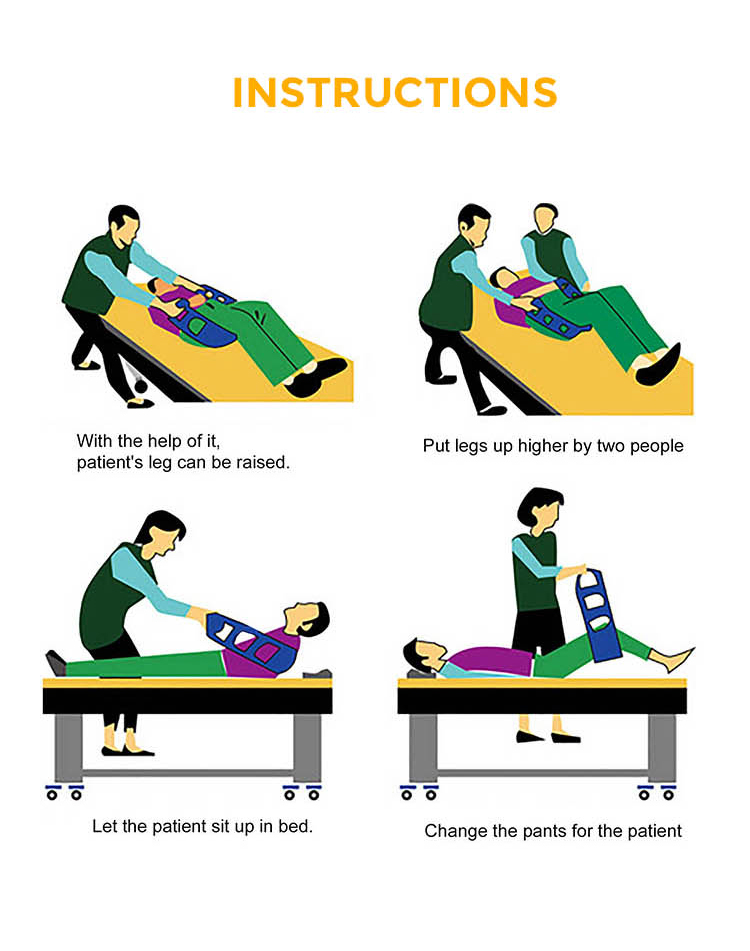 INSTRUCTIONS

With the help of it, patient's leg can be raised.

Put legs up higher by two people

Let the patient sit up in bed.

Change the pants for the patient