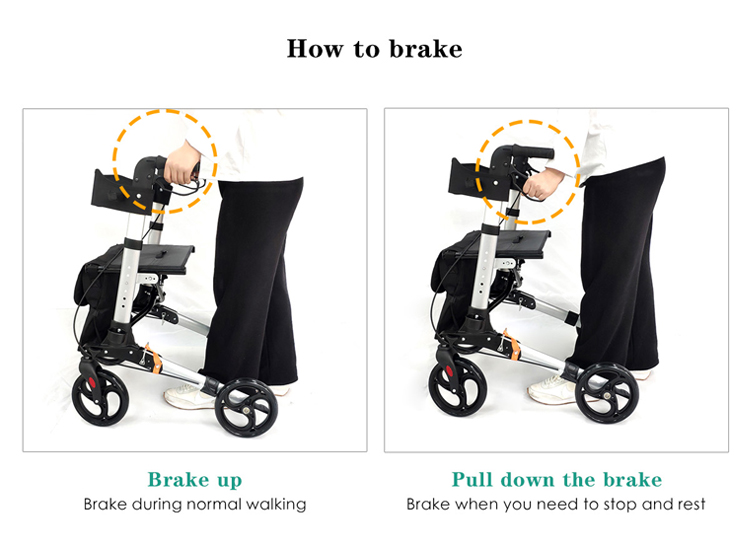 How to brake

Brake up
Brake during normal walking

Pull down the brake
Brake when you need to stop and rest