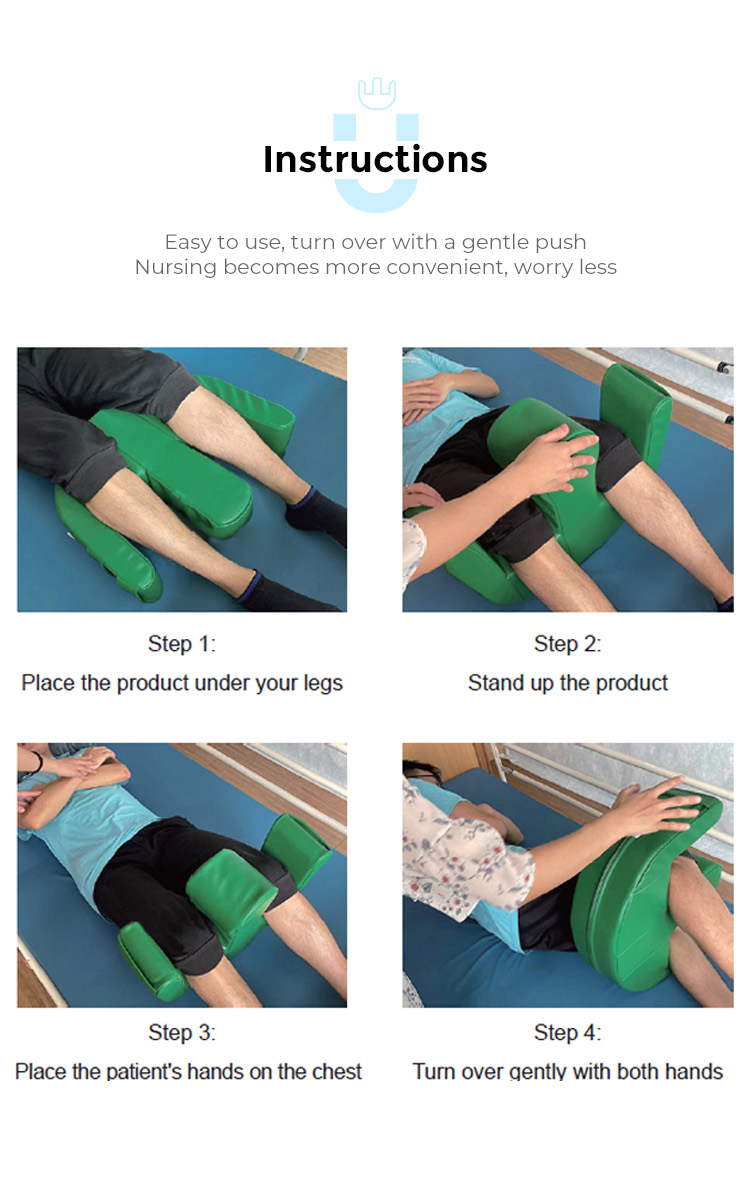 Instructions

Easy to use, turn over with a gentle push
Nursing becomes more convenient, worry less

Step 1:
Place the product under your legs

Step 2:
Stand up the product

Step 3:
Place the patient's hands on the chest

Step 4:
Turn over gently with both hands