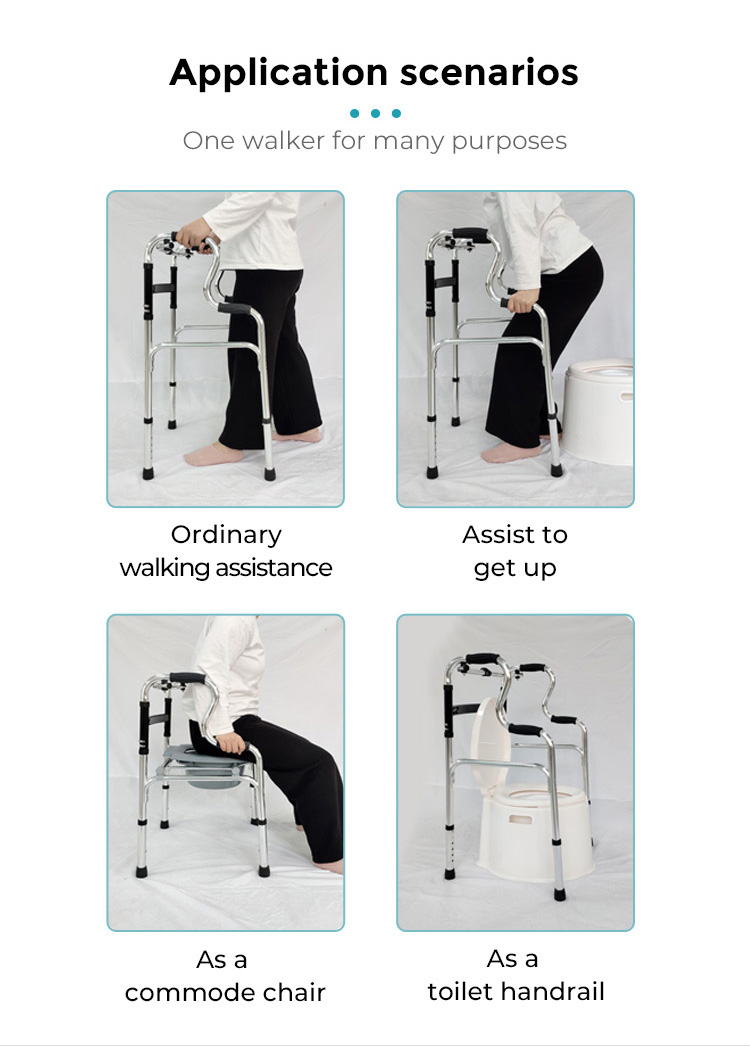 Application scenarios

One walker for many purposes

Ordinary walking assistance

Assist to get up

As a commode chair

As a toilet handrail