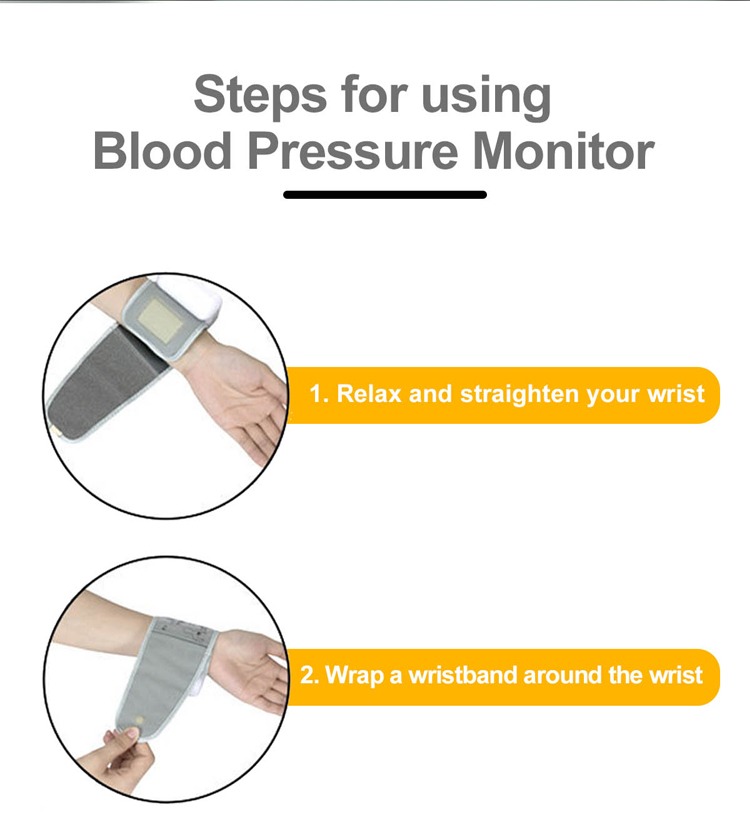 Steps for using
Blood Pressure Monitor

1. Relax and straighten your wrist

2. Wrap a wristband around the wrist