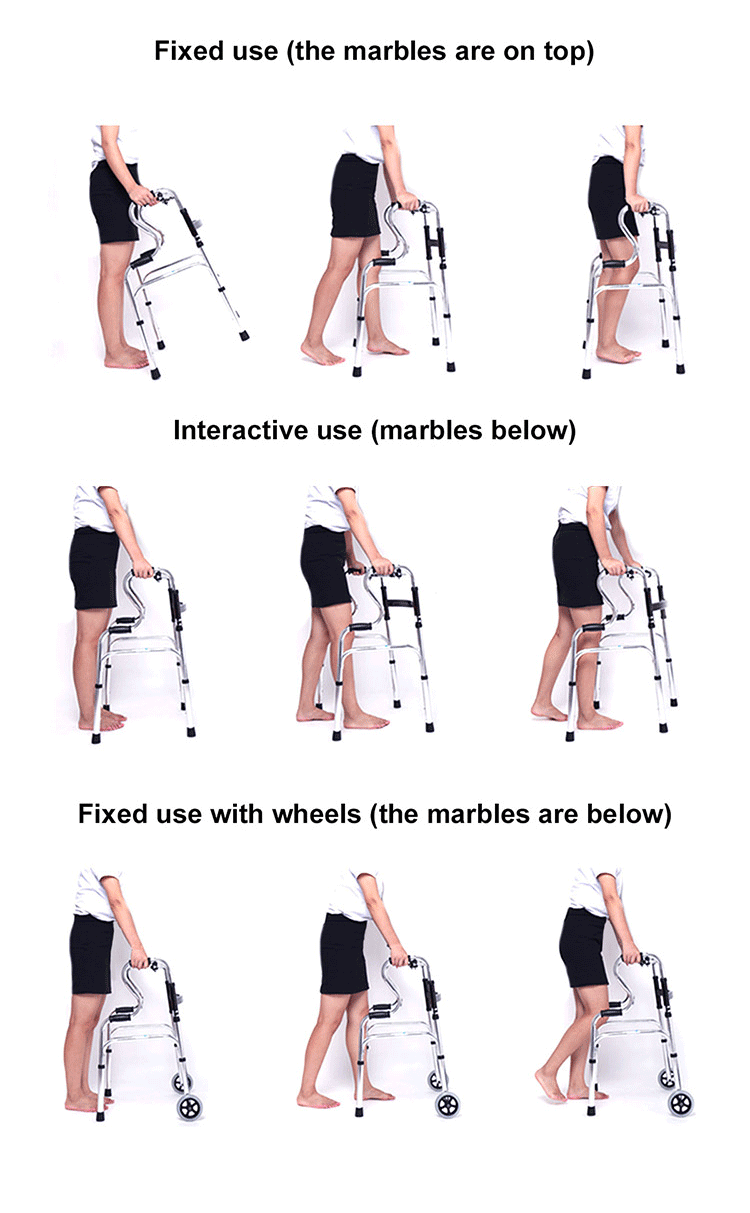 Fixed use (the marbles are on top)

Interactive use (marbles below)

Fixed use with wheels (the marbles are below)