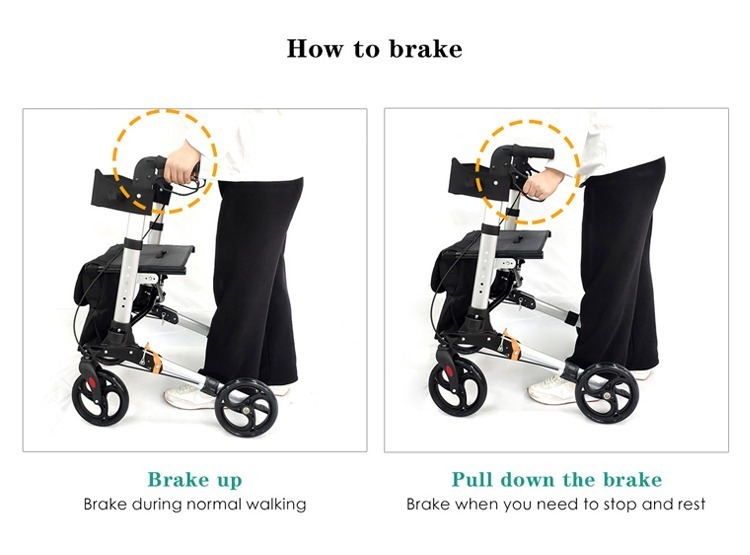 How to brake

Brake up
Brake during normal walking

Pull down the brake
Brake when you need to stop and rest