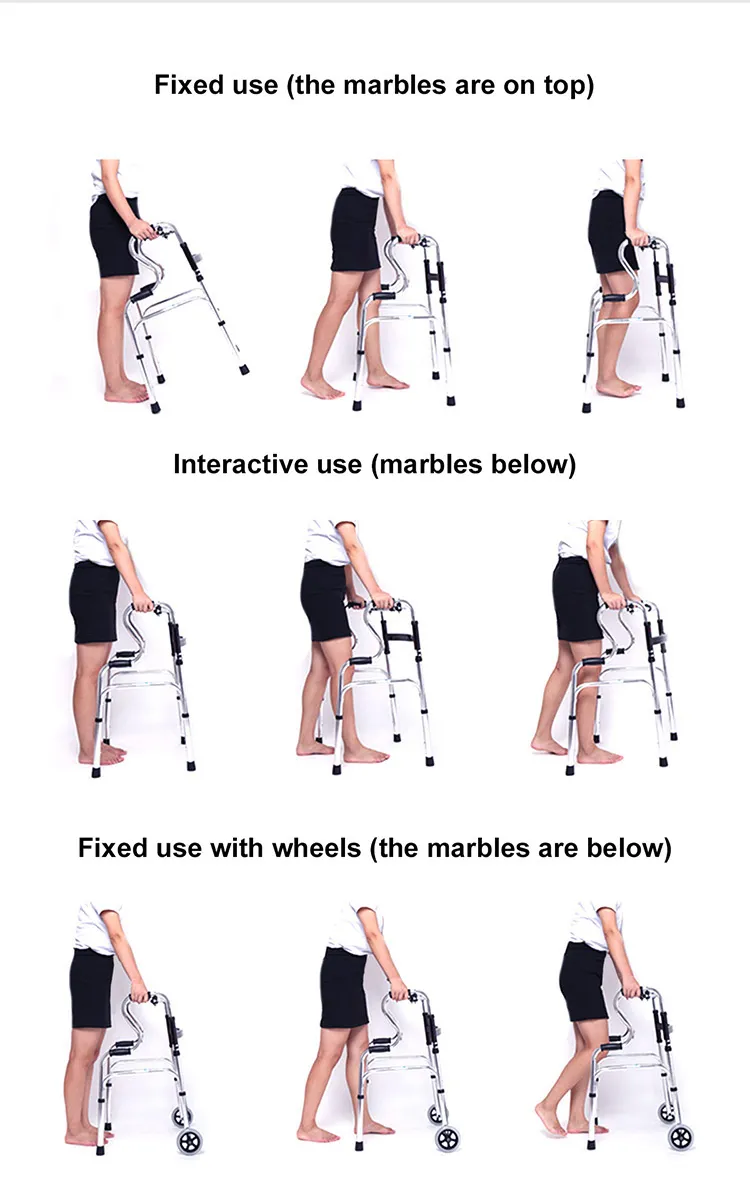 Fixed use (the marbles are on top)

Interactive use (marbles below)

Fixed use with wheels (the marbles are below)