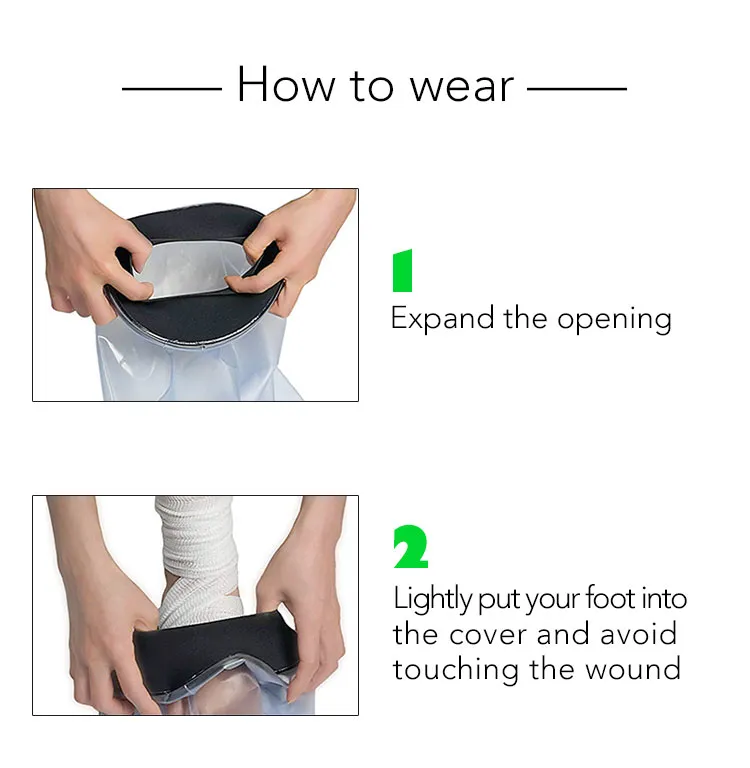 How to wear

1
Expand the opening

2
Lightly put your foot into the cover and avoid touching the wound