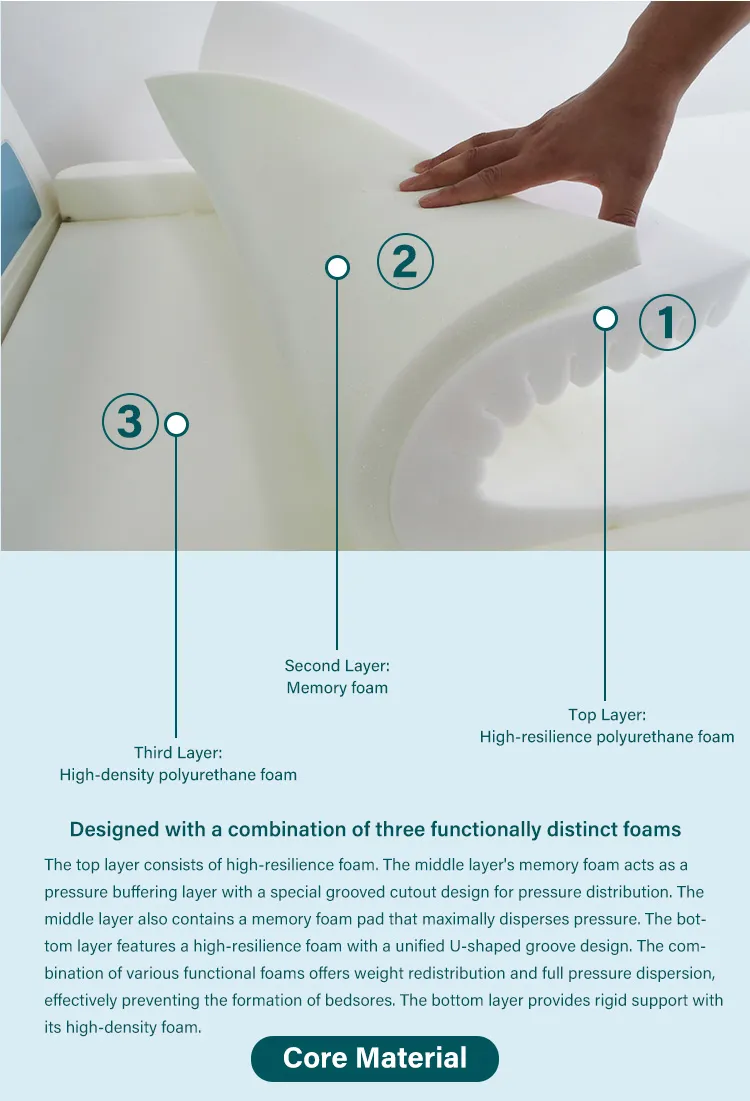 2

1

3

Second Layer:
Memory foam

Top Layer:
High-resilience polyurethane foam

Third Layer:
High-density polyurethane foam

Designed with a combination of three functionally distinct foams

The top layer consists of high-resilience foam. The middle layer's memory foam acts as a pressure buffering layer with a special grooved cutout design for pressure distribution. The middle layer also contains a memory foam pad that maximally disperses pressure. The bottom layer features a high-resilience foam with a unified U-shaped groove design. The combination of various functional foams offers weight redistribution and full pressure dispersion, effectively preventing the formation of bedsores. The bottom layer provides rigid support with its high-density foam.

Core Material