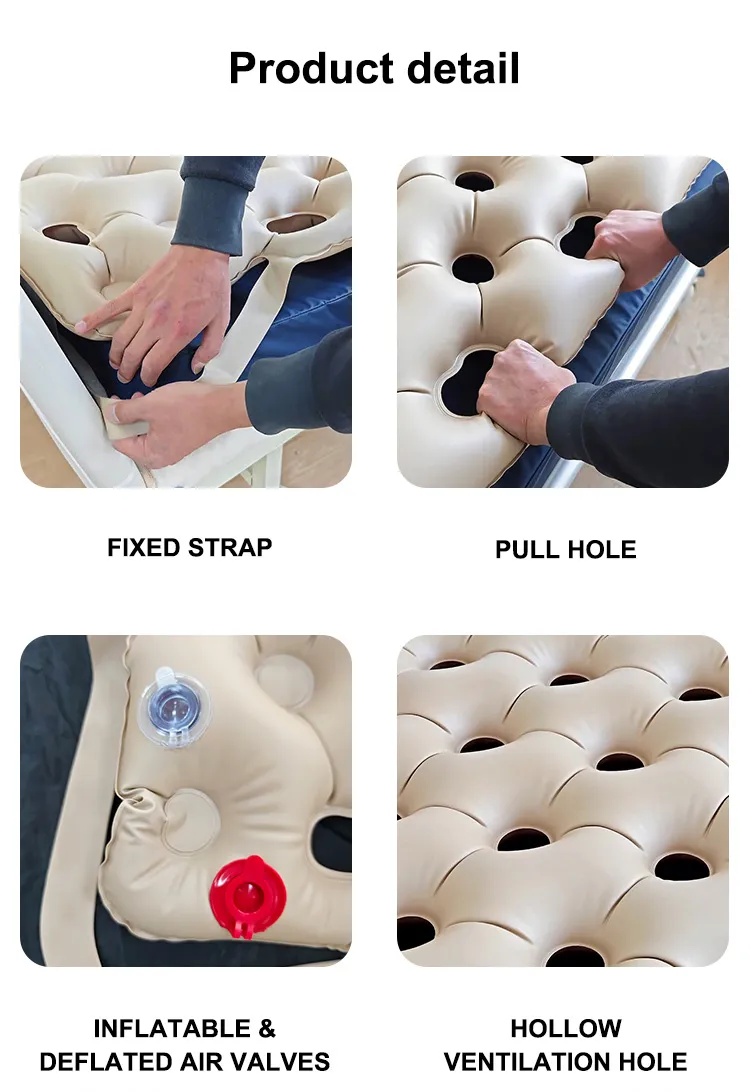 Product detail

FIXED STRAP

PULL HOLE

INFLATABLE &
DEFLATED AIR VALVES

HOLLOW
VENTILATION HOLE